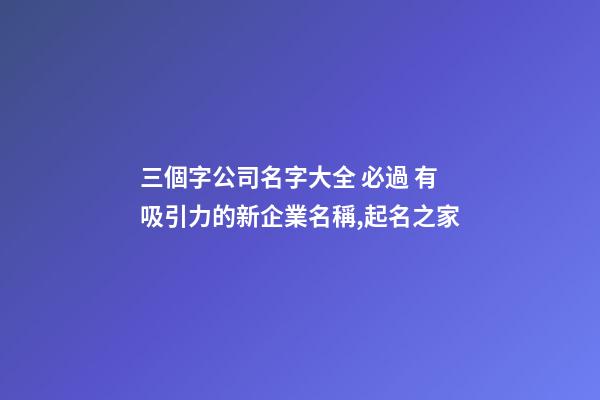 三個字公司名字大全 必過 有吸引力的新企業名稱,起名之家